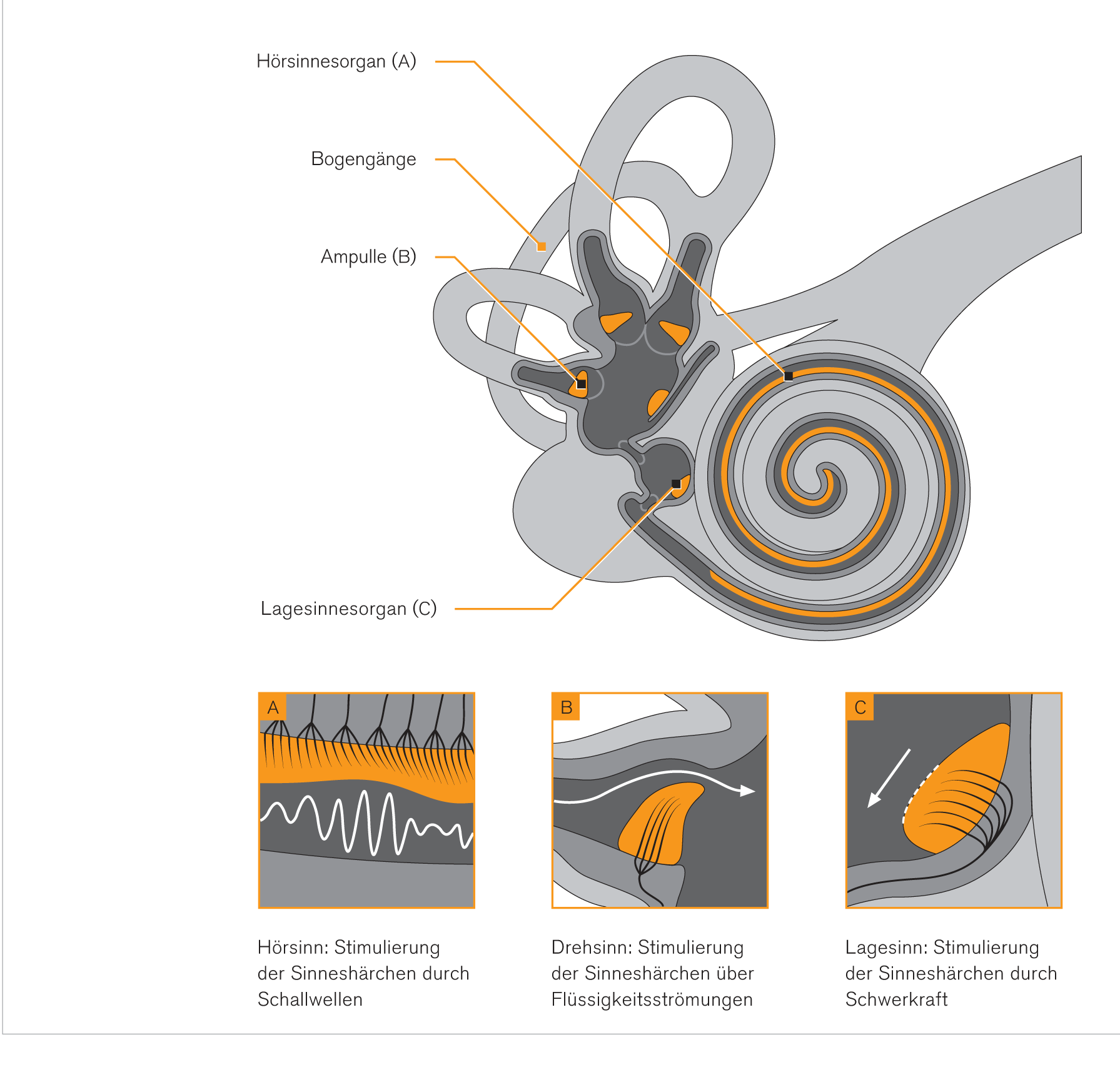 Hörsinnesorgan (A)

Bogengänge

Ampulle (B)

Lagesinnesorgan (C)

A

B

C

Hörsinn: Stimulierung der Sinneshärchen durch Schallwellen

Drehsinn: Stimulierung der Sinneshärchen über Flüssigkeitsströmungen

Lagesinn: Stimulierung der Sinneshärchen durch Schwerkraft