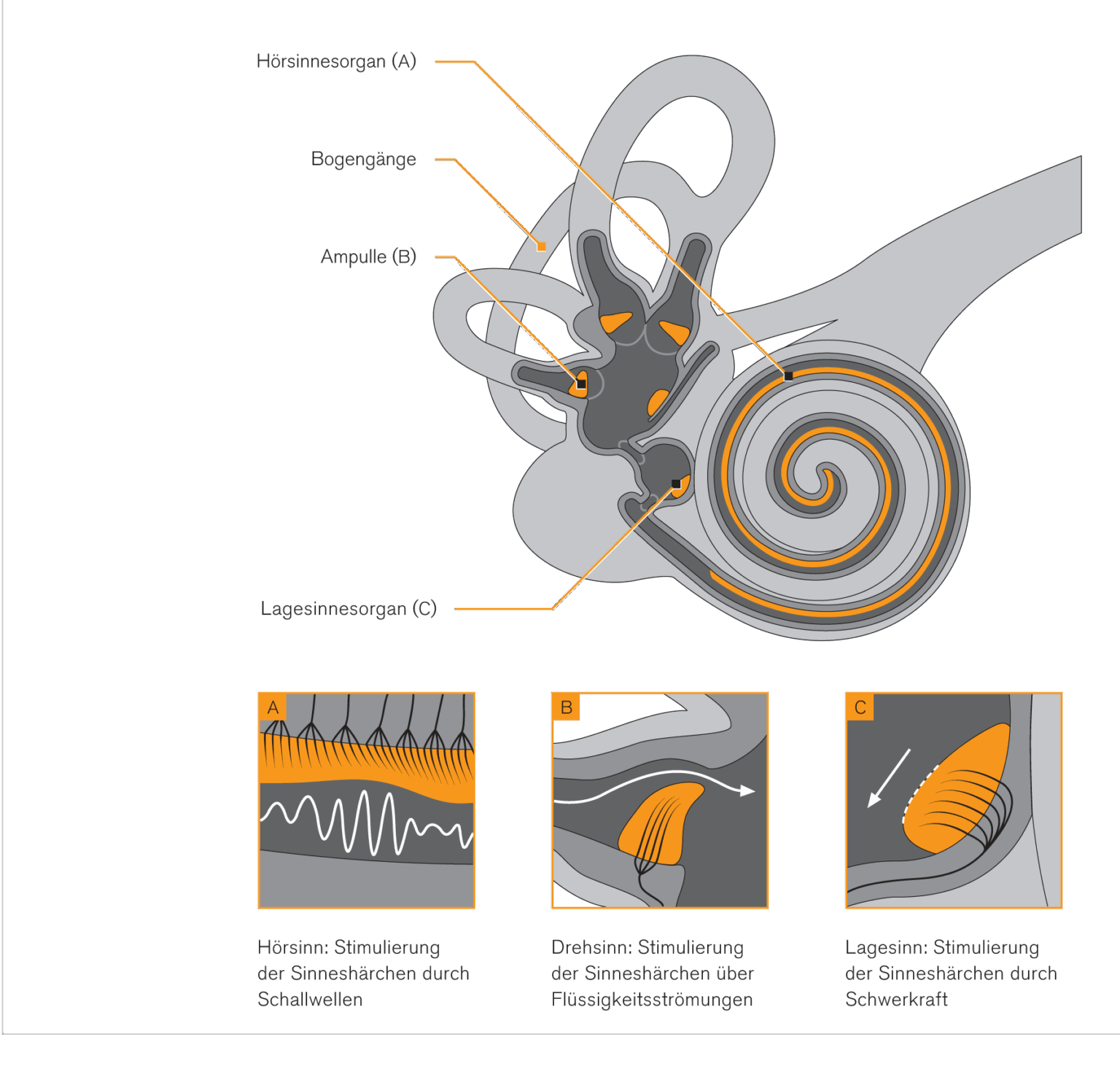 Hörsinnesorgan (A)

Bogengänge

Ampulle (B)

Lagesinnesorgan (C)

A

B

C

Hörsinn: Stimulierung der Sinneshärchen durch Schallwellen

Drehsinn: Stimulierung der Sinneshärchen über Flüssigkeitsströmungen

Lagesinn: Stimulierung der Sinneshärchen durch Schwerkraft